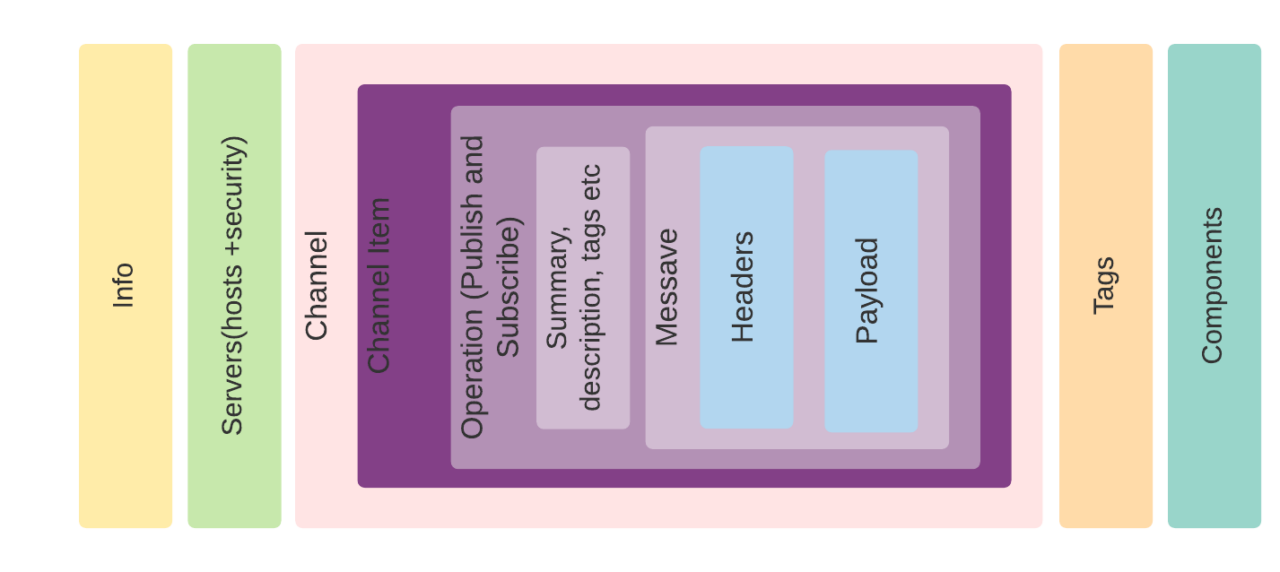 Info

Servers(hosts +security)

Channel

Channel Item

Operation (Publish and Subscribe)

Summary, description, tags etc

Messave

Headers

Payload

Tags

Components